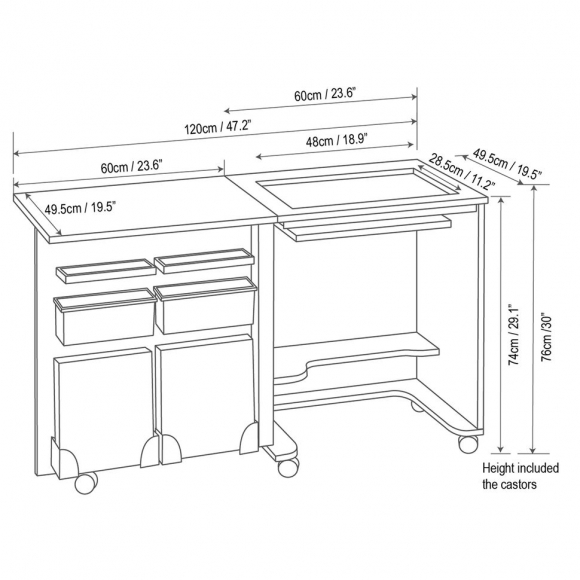 60cm / 23.6"

120cm / 47.2"

48cm / 18.9"

60cm / 23.6"

49.5cm / 19.5"

28.5cm / 11.2"

49.5cm / 19.5"

74cm / 29.1"

76cm /30"

Height included the castors