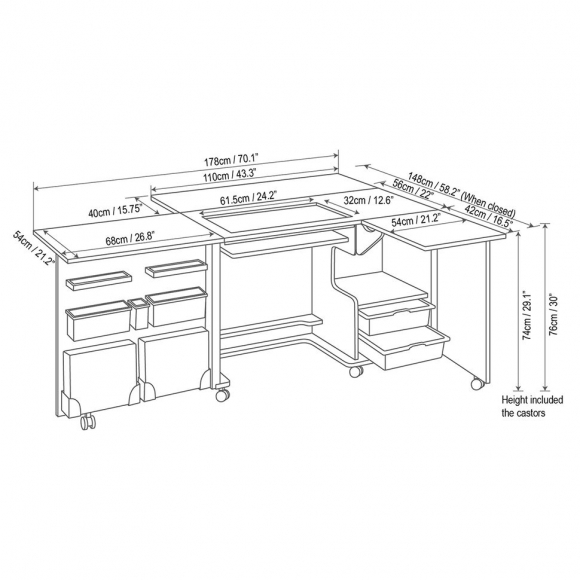 178cm / 70.1"
110cm / 43.3"
148cm / 58.2" (When closed)
56cm / 22"
42cm / 16.5"
40cm / 15.75"
61.5cm / 24.2"
32cm / 12.6"
54cm / 21.2"
54cm / 21.2"
68cm / 26.8"
74cm / 29.1"
76cm / 30"
Height included the castors