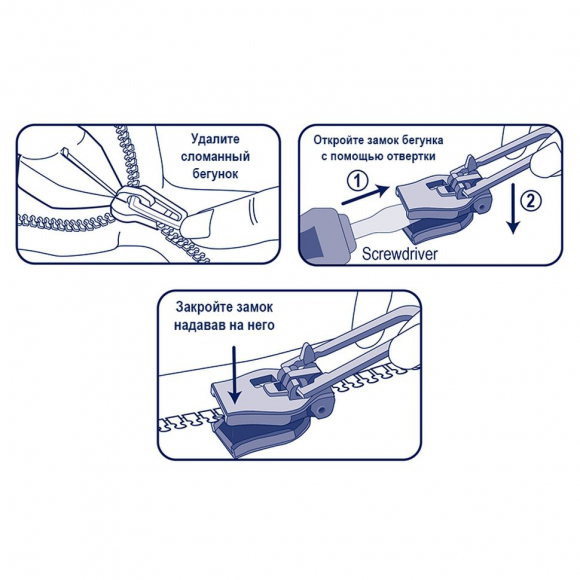 Удалите сломанный бегунок

Откройте замок бегунка с помощью отвертки

①

②

Screwdriver

Закройте замок надавав на него