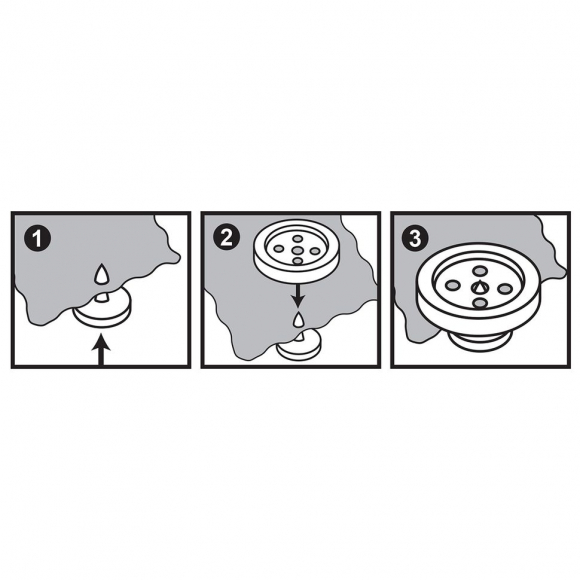 1

2

3